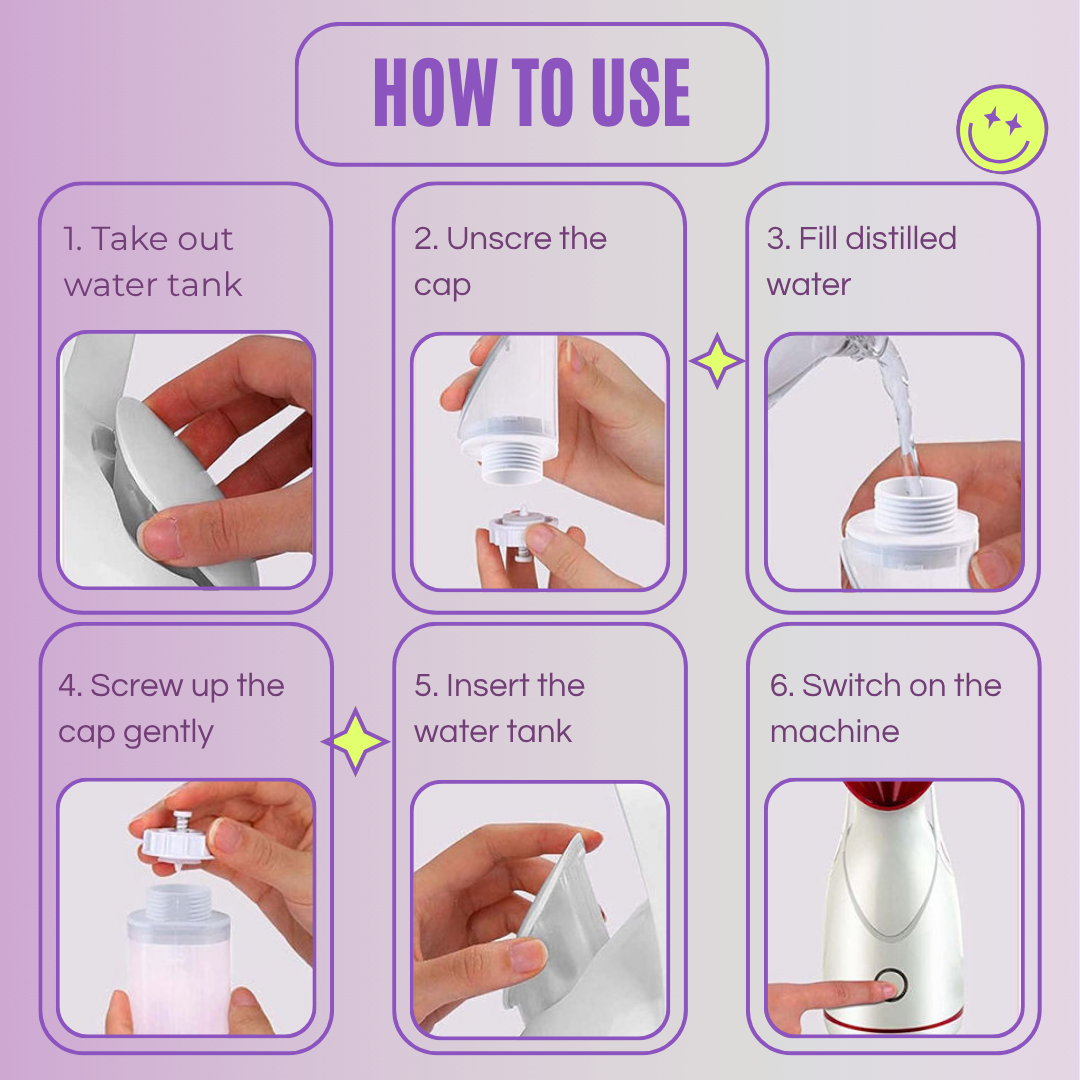 HOW TO USE

1. Take out water tank

2. Unscre the cap

3. Fill distilled water

4. Screw up the cap gently

5. Insert the water tank

6. Switch on the machine