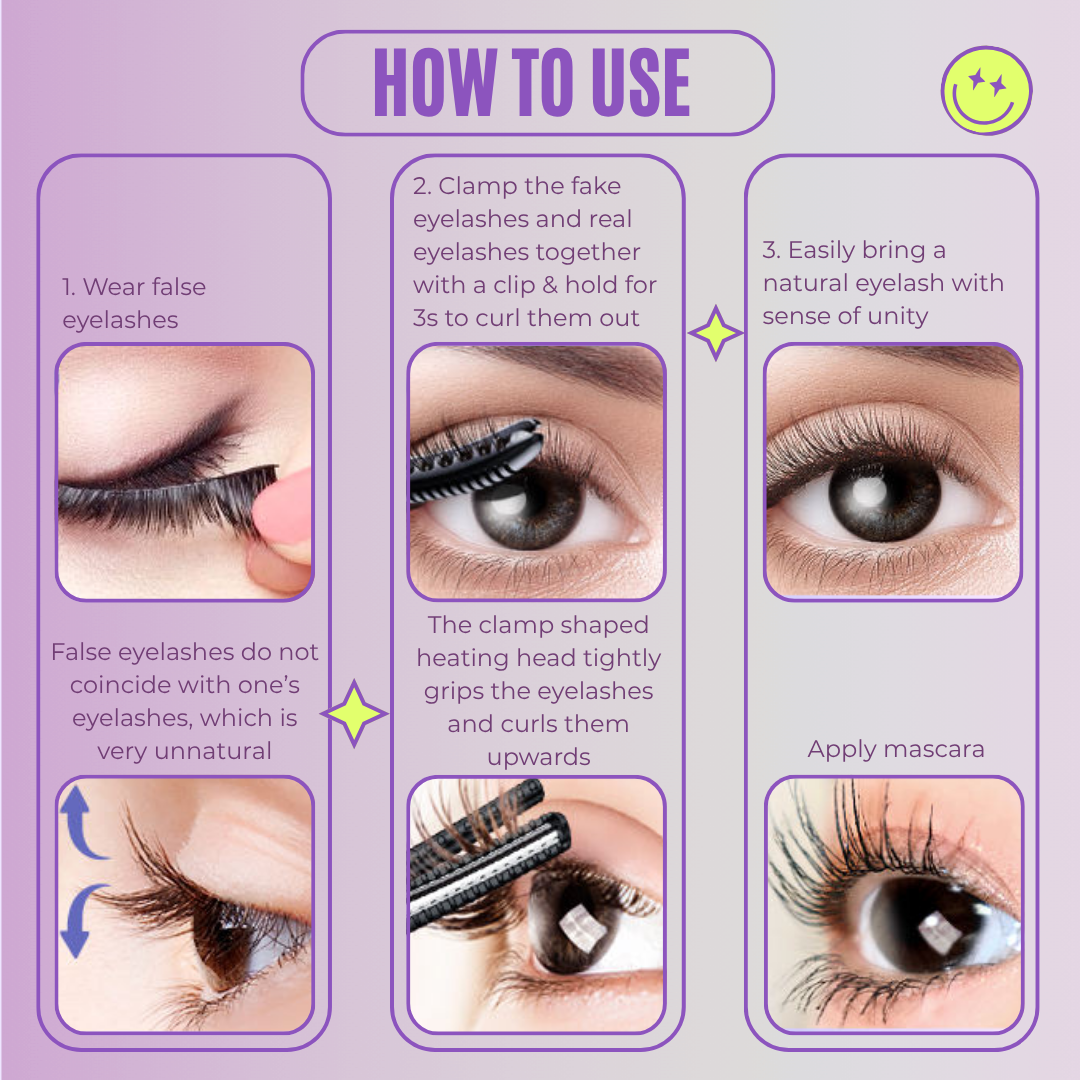 HOW TO USE

1. Wear false eyelashes

False eyelashes do not coincide with one's eyelashes, which is very unnatural

2. Clamp the fake eyelashes and real eyelashes together with a clip & hold for 3s to curl them out

The clamp shaped heating head tightly grips the eyelashes and curls them upwards

3. Easily bring a natural eyelash with sense of unity

Apply mascara